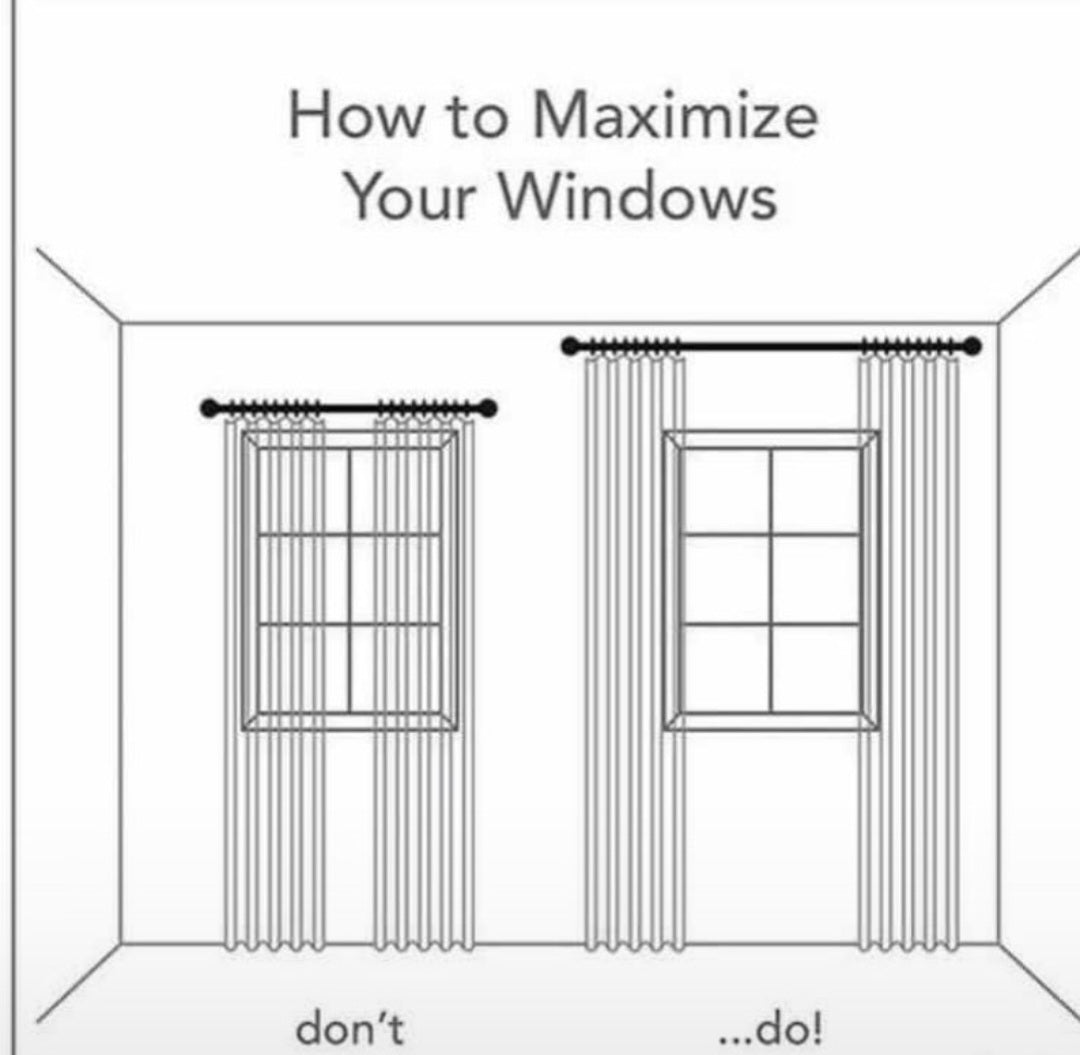 How to Maximize
Your Windows

don't

...do!