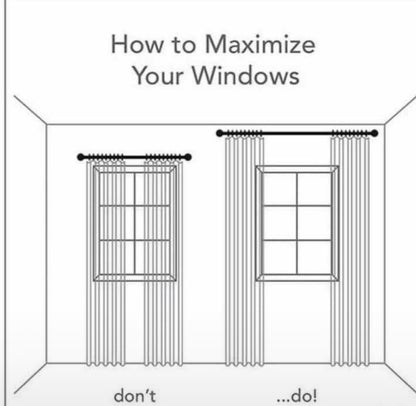 How to Maximize Your Windows

don't

...do!